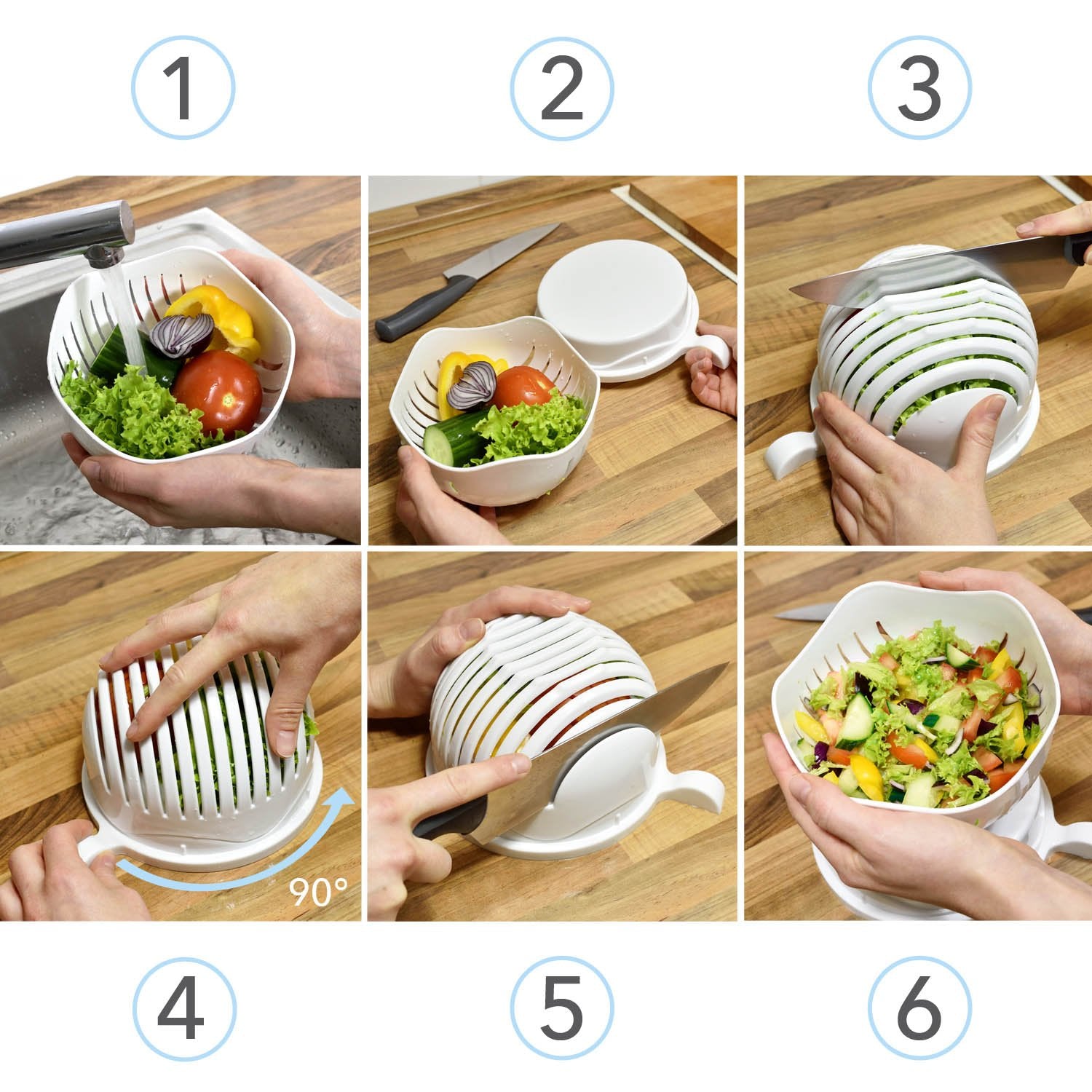 1

2

3

90°

4

5

6